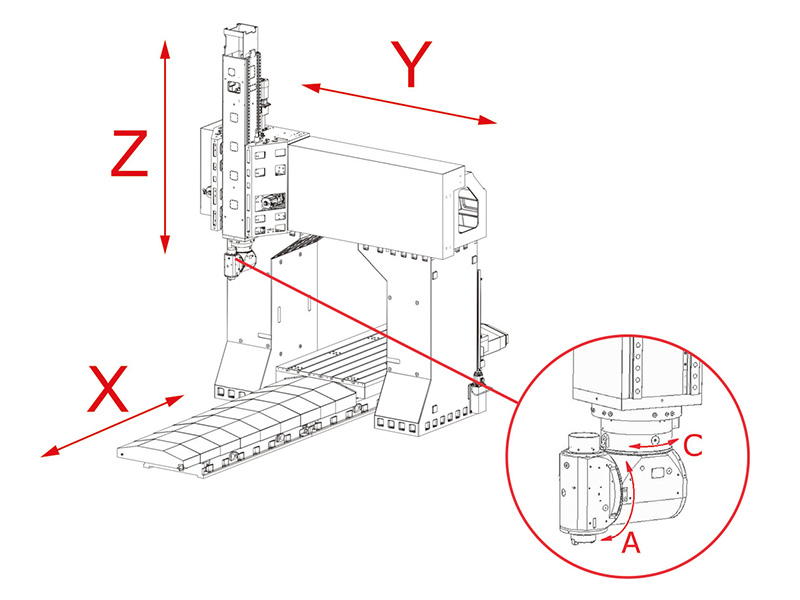 Y
Z
X
C
A